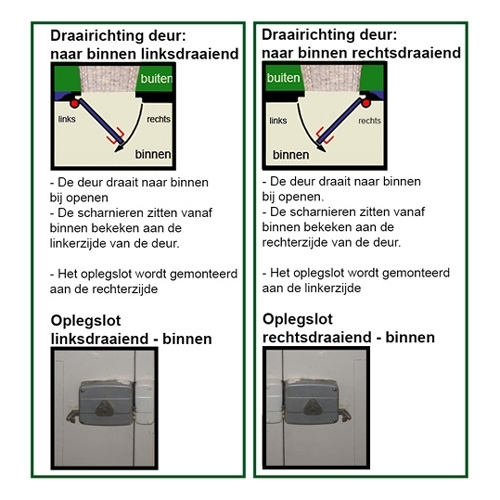 Draairichting deur:
naar binnen linksdraaiend

buiten
links
rechts
binnen

- De deur draait naar binnen bij openen
- De scharnieren zitten vanaf binnen bekeken aan de linkerzijde van de deur.

- Het oplegslot wordt gemonteerd aan de rechterzijde

Oplegslot
linksdraaiend - binnen

Draairichting deur:
naar binnen rechtsdraaiend

buiten
links
rechts
binnen

- De deur draait naar binnen bij openen.
- De scharnieren zitten vanaf binnen bekeken aan de rechterzijde van de deur.

- Het oplegslot wordt gemonteerd aan de linkerzijde

Oplegslot
rechtsdraaiend - binnen