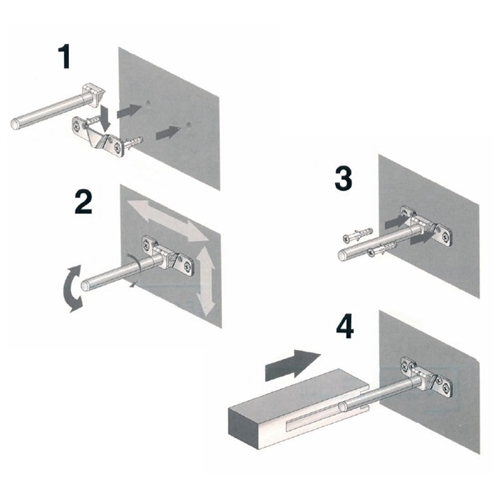 1

2

3

4