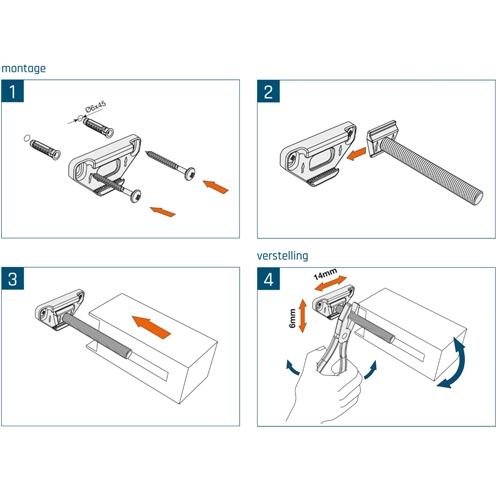 montage

1

Ø6x45

2

3

verstelling

4

14mm

6mm