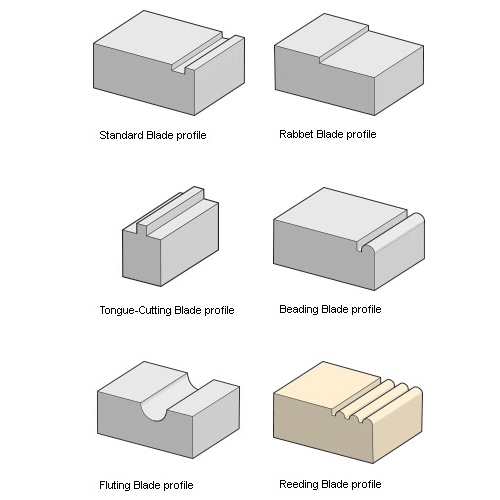 Standard Blade profile

Rabbet Blade profile

Tongue-Cutting Blade profile

Beading Blade profile

Fluting Blade profile

Reeding Blade profile