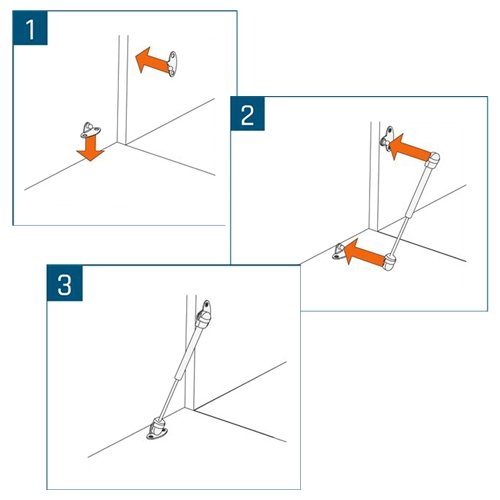 1

2

3