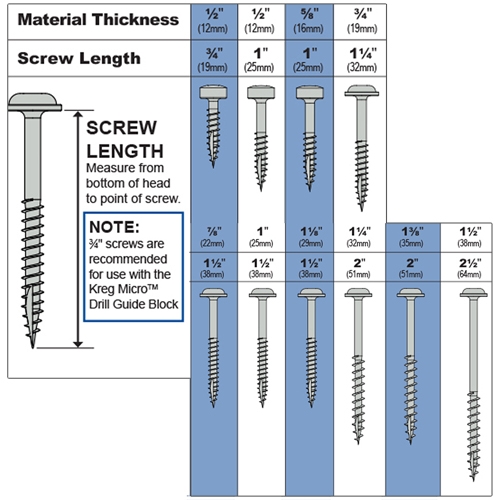 | Material Thickness | ½" (12mm) | ½" (12mm) | ⅝" (16mm) | ¾" (19mm) |
|---|---|---|---|---|
| Screw Length | ¾" (19mm) | 1" (25mm) | 1" (25mm) | 1¼" (32mm) |

SCREW LENGTH
Measure from bottom of head to point of screw.

NOTE:
¾" screws are recommended for use with the Kreg Micro™ Drill Guide Block

| ⅞" (22mm) | 1" (25mm) | 1⅛" (29mm) | 1¼" (32mm) | 1⅜" (35mm) | 1½" (38mm) |
|---|---|---|---|---|---|
| 1½" (38mm) | 1½" (38mm) | 1½" (38mm) | 2" (51mm) | 2" (51mm) | 2½" (64mm) |