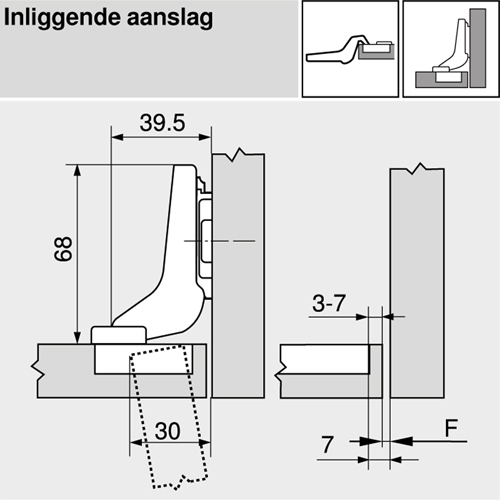 Inliggende aanslag

39.5

68

30

3-7

7

F