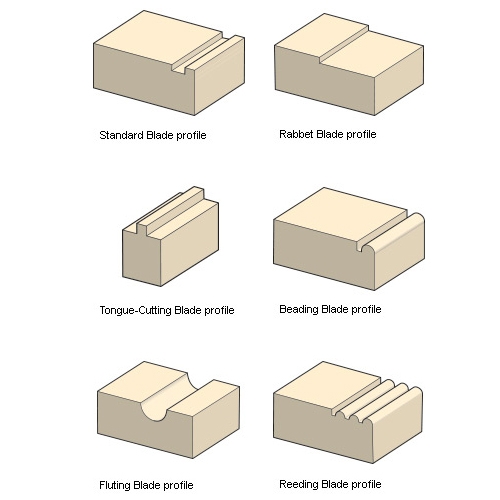 Standard Blade profile

Rabbet Blade profile

Tongue-Cutting Blade profile

Beading Blade profile

Fluting Blade profile

Reeding Blade profile