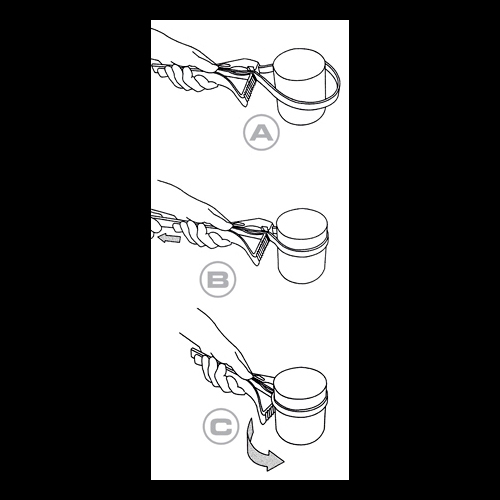 A

B

C