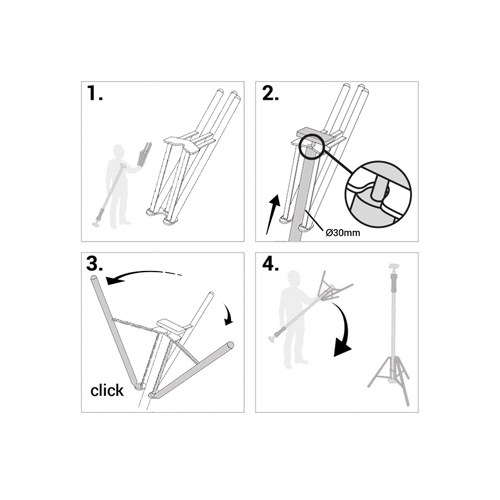 1.

2.

Ø30mm

3.

click

4.