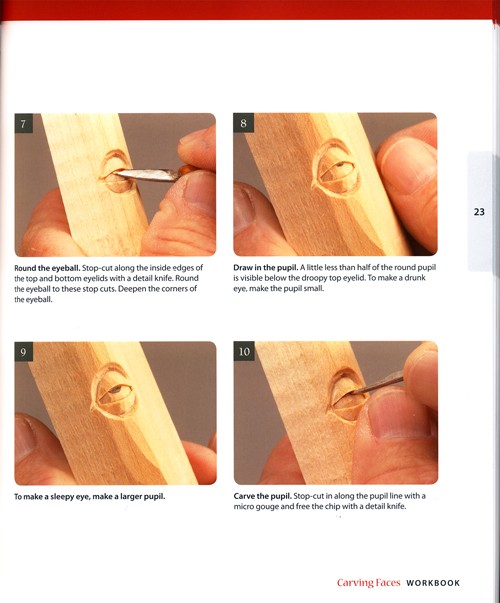 7

Round the eyeball. Stop-cut along the inside edges of the top and bottom eyelids with a detail knife. Round the eyeball to these stop cuts. Deepen the corners of the eyeball.

8

Draw in the pupil. A little less than half of the round pupil is visible below the droopy top eyelid. To make a drunk eye, make the pupil small.

23

9

To make a sleepy eye, make a larger pupil.

10

Carve the pupil. Stop-cut in along the pupil line with a micro gouge and free the chip with a detail knife.

Carving Faces WORKBOOK