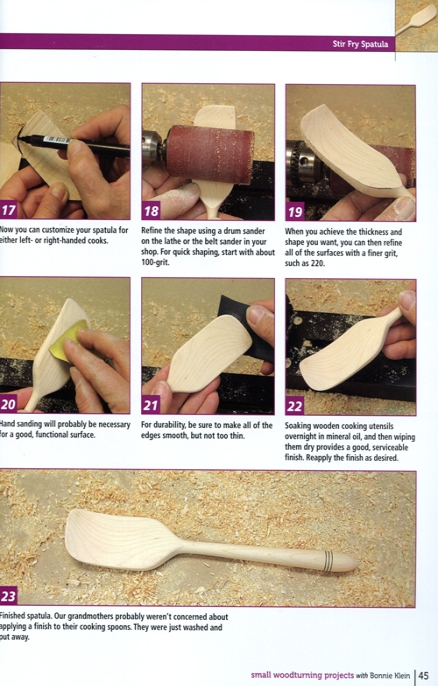 Stir Fry Spatula

17

Now you can customize your spatula for either left- or right-handed cooks.

18

Refine the shape using a drum sander on the lathe or the belt sander in your shop. For quick shaping, start with about 100-grit.

19

When you achieve the thickness and shape you want, you can then refine all of the surfaces with a finer grit, such as 220.

20

Hand sanding will probably be necessary for a good, functional surface.

21

For durability, be sure to make all of the edges smooth, but not too thin.

22

Soaking wooden cooking utensils overnight in mineral oil, and then wiping them dry provides a good, serviceable finish. Reapply the finish as desired.

23

Finished spatula. Our grandmothers probably weren't concerned about applying a finish to their cooking spoons. They were just washed and put away.

small woodturning projects with Bonnie Klein | 45