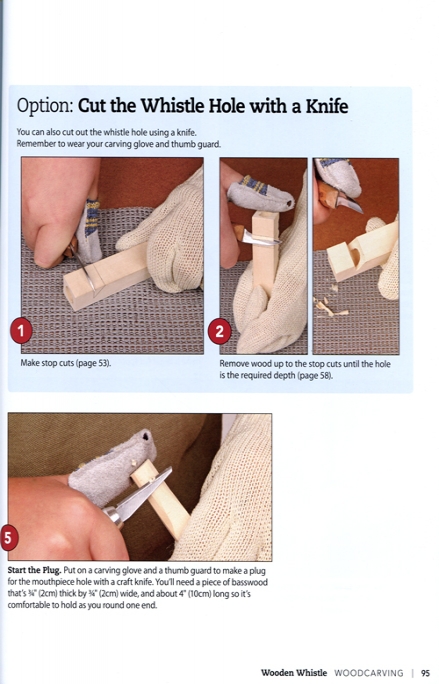 Option: Cut the Whistle Hole with a Knife

You can also cut out the whistle hole using a knife. Remember to wear your carving glove and thumb guard.

1

Make stop cuts (page 53).

2

Remove wood up to the stop cuts until the hole is the required depth (page 58).

5

Start the Plug. Put on a carving glove and a thumb guard to make a plug for the mouthpiece hole with a craft knife. You'll need a piece of basswood that's ¾" (2cm) thick by ¾" (2cm) wide, and about 4" (10cm) long so it's comfortable to hold as you round one end.

Wooden Whistle WOODCARVING | 95