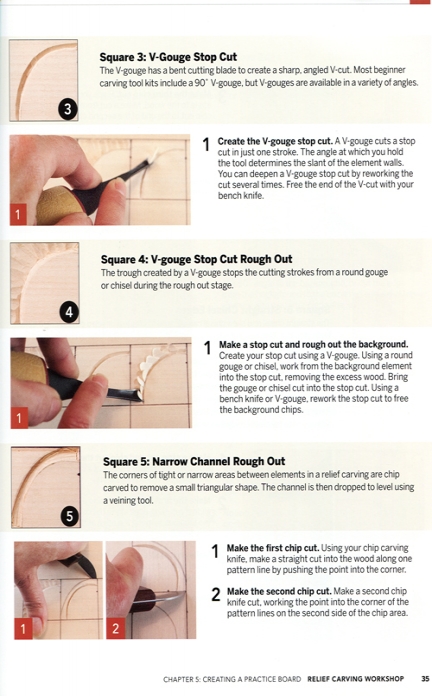 3

Square 3: V-Gouge Stop Cut

The V-gouge has a bent cutting blade to create a sharp, angled V-cut. Most beginner carving tool kits include a 90° V-gouge, but V-gouges are available in a variety of angles.

1

1 Create the V-gouge stop cut. A V-gouge cuts a stop cut in just one stroke. The angle at which you hold the tool determines the slant of the element walls. You can deepen a V-gouge stop cut by reworking the cut several times. Free the end of the V-cut with your bench knife.

4

Square 4: V-gouge Stop Cut Rough Out

The trough created by a V-gouge stops the cutting strokes from a round gouge or chisel during the rough out stage.

1

1 Make a stop cut and rough out the background. Create your stop cut using a V-gouge. Using a round gouge or chisel, work from the background element into the stop cut, removing the excess wood. Bring the gouge or chisel cut into the stop cut. Using a bench knife or V-gouge, rework the stop cut to free the background chips.

5

Square 5: Narrow Channel Rough Out

The corners of tight or narrow areas between elements in a relief carving are chip carved to remove a small triangular shape. The channel is then dropped to level using a veining tool.

1

2

1 Make the first chip cut. Using your chip carving knife, make a straight cut into the wood along one pattern line by pushing the point into the corner.

2 Make the second chip cut. Make a second chip knife cut, working the point into the corner of the pattern lines on the second side of the chip area.

CHAPTER 5: CREATING A PRACTICE BOARD RELIEF CARVING WORKSHOP 35