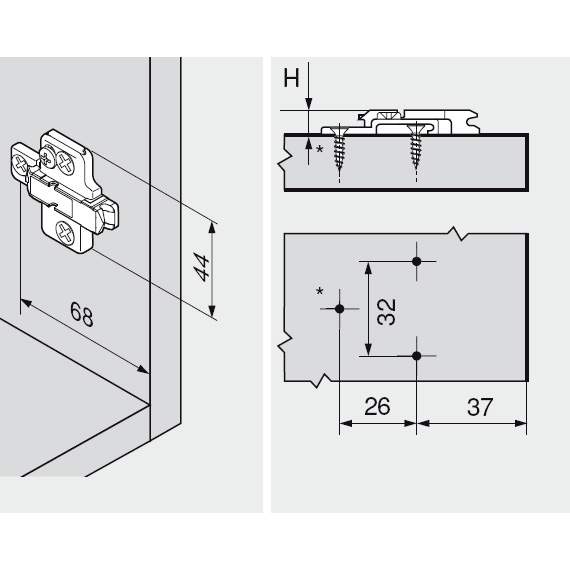 44
68
H
*
*
32
26
37