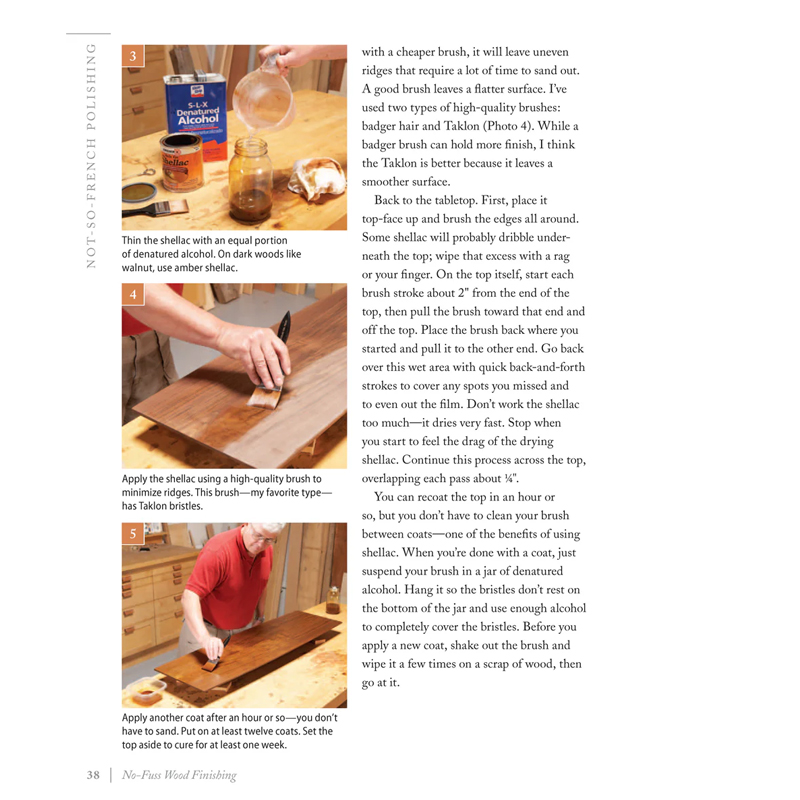 NOT-SO-FRENCH POLISHING

3

S-L-X Denatured Alcohol

Shellac

Thin the shellac with an equal portion of denatured alcohol. On dark woods like walnut, use amber shellac.

4

Apply the shellac using a high-quality brush to minimize ridges. This brush—my favorite type—has Taklon bristles.

5

Apply another coat after an hour or so—you don't have to sand. Put on at least twelve coats. Set the top aside to cure for at least one week.

with a cheaper brush, it will leave uneven ridges that require a lot of time to sand out. A good brush leaves a flatter surface. I've used two types of high-quality brushes: badger hair and Taklon (Photo 4). While a badger brush can hold more finish, I think the Taklon is better because it leaves a smoother surface.

Back to the tabletop. First, place it top-face up and brush the edges all around. Some shellac will probably dribble underneath the top; wipe that excess with a rag or your finger. On the top itself, start each brush stroke about 2" from the end of the top, then pull the brush toward that end and off the top. Place the brush back where you started and pull it to the other end. Go back over this wet area with quick back-and-forth strokes to cover any spots you missed and to even out the film. Don't work the shellac too much—it dries very fast. Stop when you start to feel the drag of the drying shellac. Continue this process across the top, overlapping each pass about ¼".

You can recoat the top in an hour or so, but you don't have to clean your brush between coats—one of the benefits of using shellac. When you're done with a coat, just suspend your brush in a jar of denatured alcohol. Hang it so the bristles don't rest on the bottom of the jar and use enough alcohol to completely cover the bristles. Before you apply a new coat, shake out the brush and wipe it a few times on a scrap of wood, then go at it.

38 | No-Fuss Wood Finishing