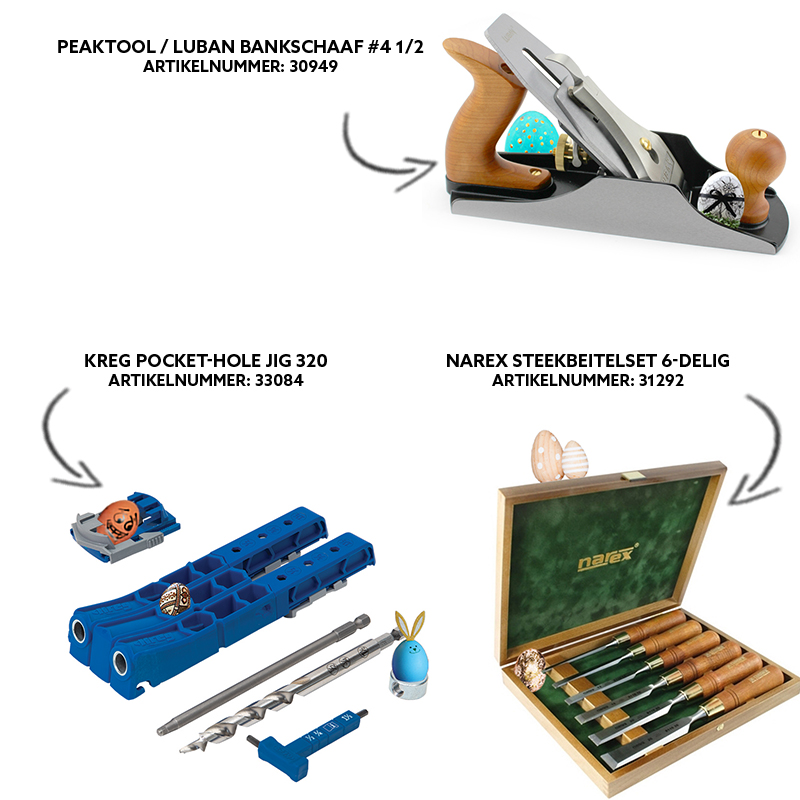 PEAKTOOL / LUBAN BANKSCHAAF #4 1/2
ARTIKELNUMMER: 30949

KREG POCKET-HOLE JIG 320
ARTIKELNUMMER: 33084

NAREX STEEKBEITELSET 6-DELIG
ARTIKELNUMMER: 31292

narex