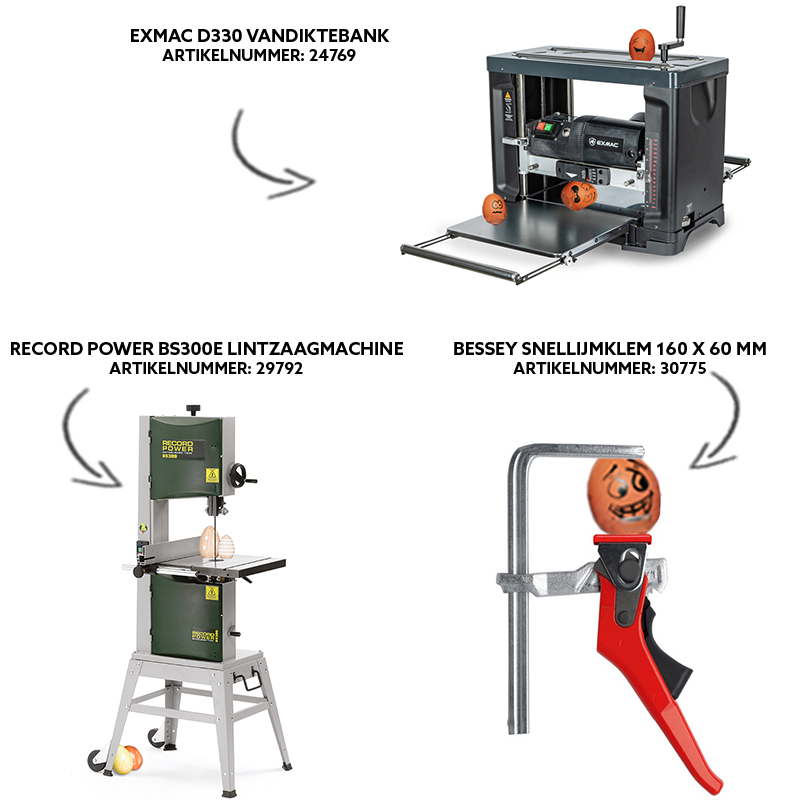 EXMAC D330 VANDIKTEBANK
ARTIKELNUMMER: 24769

EXMAC

RECORD POWER BS300E LINTZAAGMACHINE
ARTIKELNUMMER: 29792

RECORD POWER
BS300

RECORD POWER

BESSEY SNELLIJMKLEM 160 X 60 MM
ARTIKELNUMMER: 30775