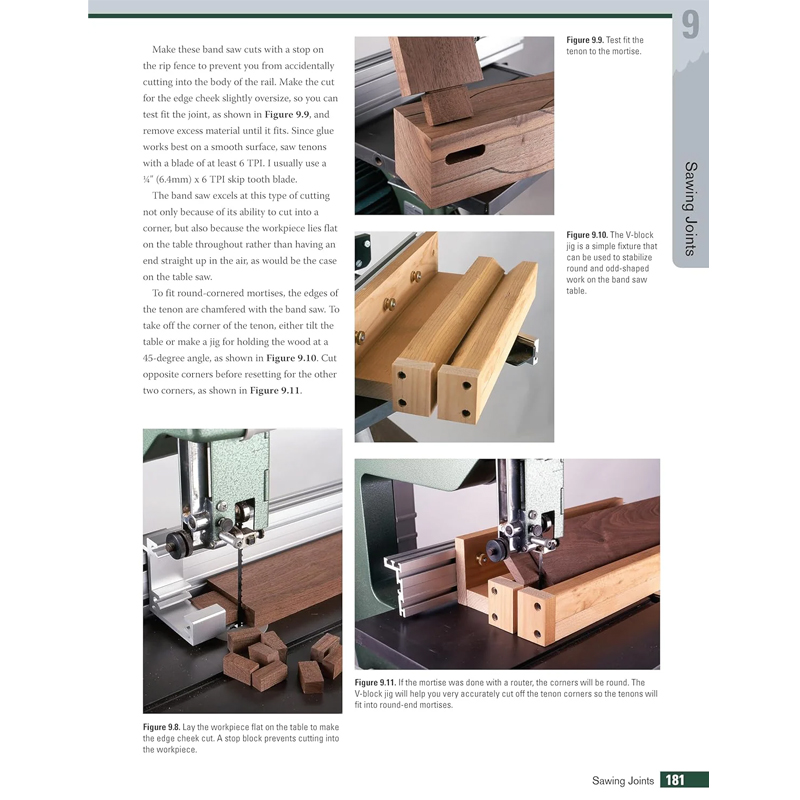 9

Sawing Joints

Make these band saw cuts with a stop on the rip fence to prevent you from accidentally cutting into the body of the rail. Make the cut for the edge cheek slightly oversize, so you can test fit the joint, as shown in **Figure 9.9**, and remove excess material until it fits. Since glue works best on a smooth surface, saw tenons with a blade of at least 6 TPI. I usually use a ¼" (6.4mm) x 6 TPI skip tooth blade.

The band saw excels at this type of cutting not only because of its ability to cut into a corner, but also because the workpiece lies flat on the table throughout rather than having an end straight up in the air, as would be the case on the table saw.

To fit round-cornered mortises, the edges of the tenon are chamfered with the band saw. To take off the corner of the tenon, either tilt the table or make a jig for holding the wood at a 45-degree angle, as shown in **Figure 9.10**. Cut opposite corners before resetting for the other two corners, as shown in **Figure 9.11**.

**Figure 9.9.** Test fit the tenon to the mortise.

**Figure 9.10.** The V-block jig is a simple fixture that can be used to stabilize round and odd-shaped work on the band saw table.

**Figure 9.8.** Lay the workpiece flat on the table to make the edge cheek cut. A stop block prevents cutting into the workpiece.

**Figure 9.11.** If the mortise was done with a router, the corners will be round. The V-block jig will help you very accurately cut off the tenon corners so the tenons will fit into round-end mortises.

Sawing Joints 181