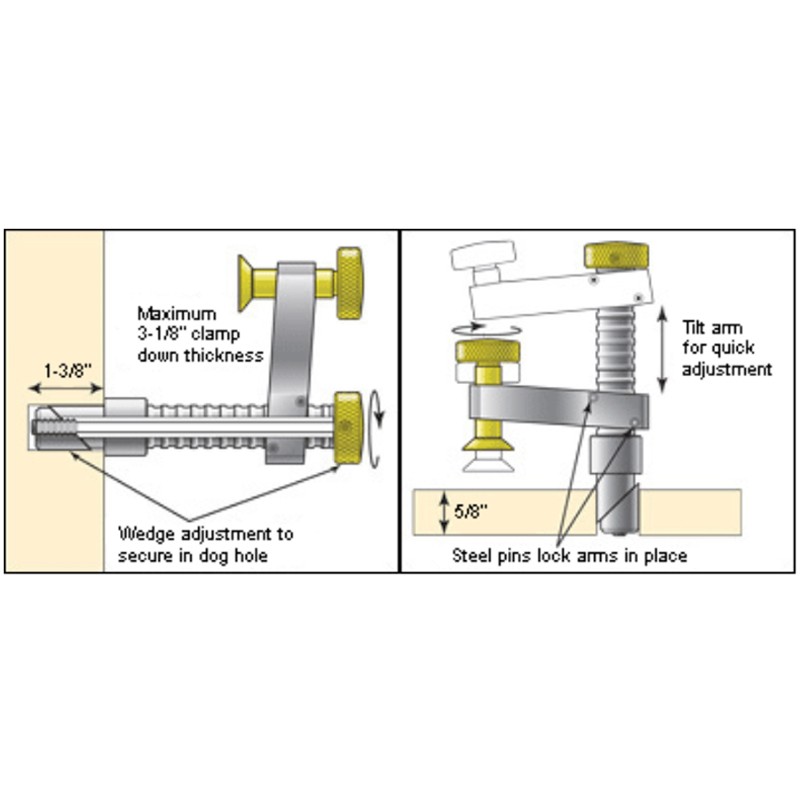 Maximum
3-1/8" clamp
down thickness

1-3/8"

Wedge adjustment to
secure in dog hole

Tilt arm
for quick
adjustment

5/8"

Steel pins lock arms in place